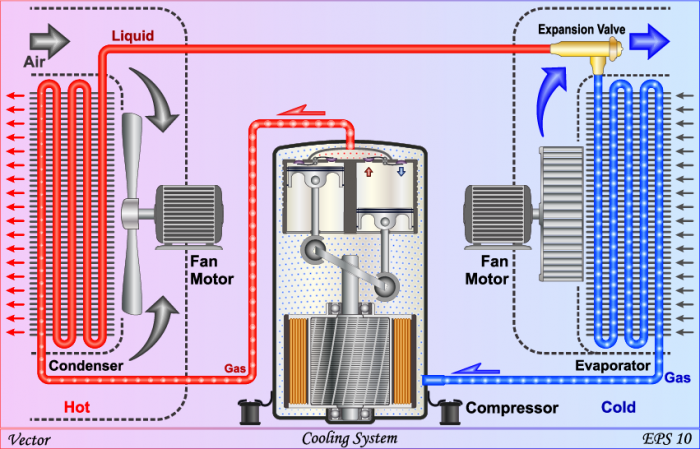 Air

Liquid

Expansion Valve

Fan Motor

Fan Motor

Condenser

Gas

Evaporator

Gas

Hot

Compressor

Cold

Vector

Cooling System

EPS 10